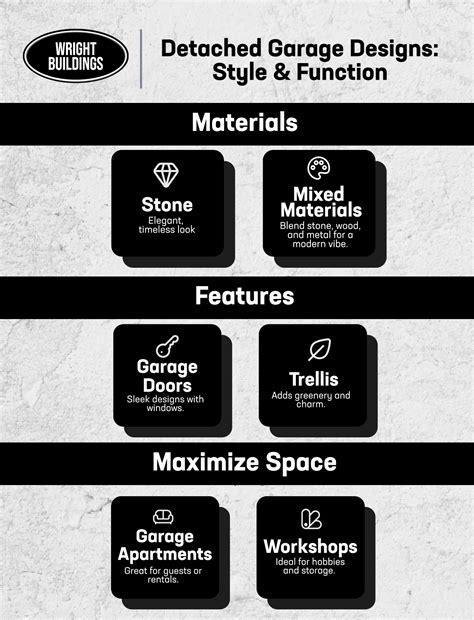 WRIGHT BUILDINGS

Detached Garage Designs: Style & Function

Materials

Stone
Elegant, timeless look

Mixed Materials
Blend stone, wood, and metal for a modern vibe.

Features

Garage Doors
Sleek designs with windows.

Trellis
Adds greenery and charm.

Maximize Space

Garage Apartments
Great for guests or rentals.

Workshops
Ideal for hobbies and storage.