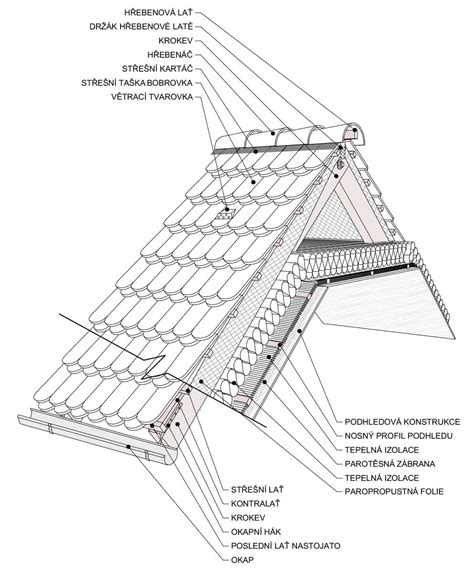 HŘEBENOVÁ LAŤ
DRŽÁK HŘEBENOVÉ LATĚ
KROKEV
HŘEBENÁČ
STŘEŠNÍ KARTÁČ
STŘEŠNÍ TAŠKA BOBROVKA
VĚTRACÍ TVAROVKA

PODHLEDOVÁ KONSTRUKCE
NOSNÝ PROFIL PODHLEDU
TEPELNÁ IZOLACE
PAROTĚSNÁ ZÁBRANA
TEPELNÁ IZOLACE
PAROPROPUSTNÁ FOLIE

STŘEŠNÍ LAŤ
KONTRALAŤ
KROKEV
OKAPNÍ HÁK
POSLEDNÍ LAŤ NASTOJATO
OKAP