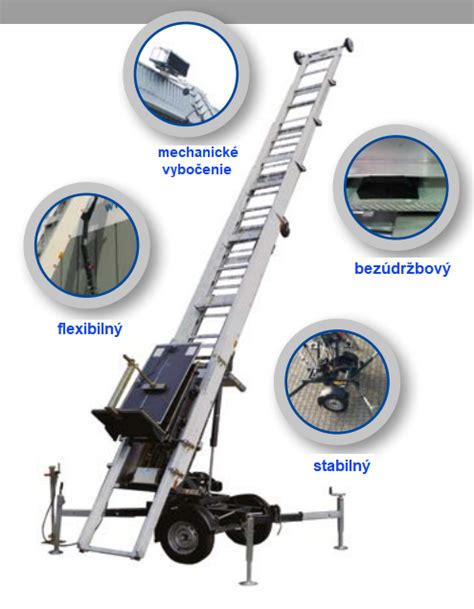 mechanické vybočenie

bezúdržbový

flexibilný

stabilný