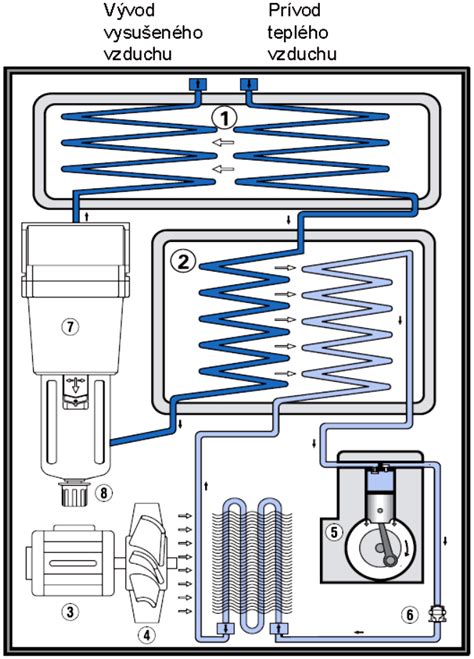 Vývod vysušeného vzduchu

Prívod teplého vzduchu

1

2

7

8

3

4

5

6