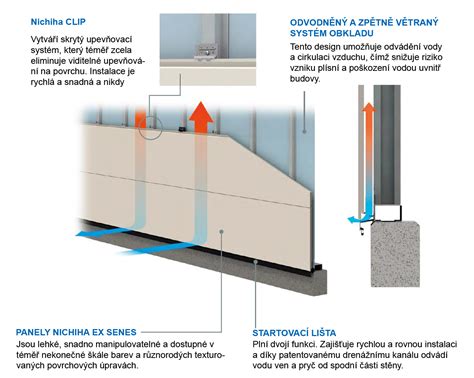 Nichiha CLIP

Vytváří skrytý upevňovací systém, který téměř zcela eliminuje viditelné upevňování na povrchu. Instalace je rychlá a snadná a nikdy

ODVODNĚNÝ A ZPĚTNĚ VĚTRANÝ SYSTÉM OBKLADU

Tento design umožňuje odvádění vody a cirkulaci vzduchu, čímž snižuje riziko vzniku plísní a poškození vodou uvnitř budovy.

PANELY NICHIHA EX SENES

Jsou lehké, snadno manipulovatelné a dostupné v téměř nekonečné škále barev a různorodých texturovaných povrchových úpravách.

STARTOVACÍ LIŠTA

Plní dvojí funkci. Zajišťuje rychlou a rovnou instalaci a díky patentovanému drenážnímu kanálu odvádí vodu ven a pryč od spodní části stěny.