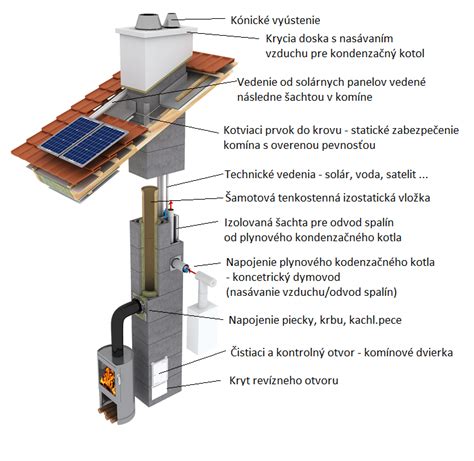 Kónické vyústenie

Krycia doska s nasávaním vzduchu pre kondenzačný kotol

Vedenie od solárnych panelov vedené následne šachtou v komíne

Kotviaci prvok do krovu - statické zabezpečenie komína s overenou pevnosťou

Technické vedenia - solár, voda, satelit ...

Šamotová tenkostenná izostatická vložka

Izolovaná šachta pre odvod spalín od plynového kondenzačného kotla

Napojenie plynového kodenzačného kotla - koncetrický dymovod (nasávanie vzduchu/odvod spalín)

Napojenie piecky, krbu, kachl.pece

Čistiaci a kontrolný otvor - komínové dvierka

Kryt revízneho otvoru