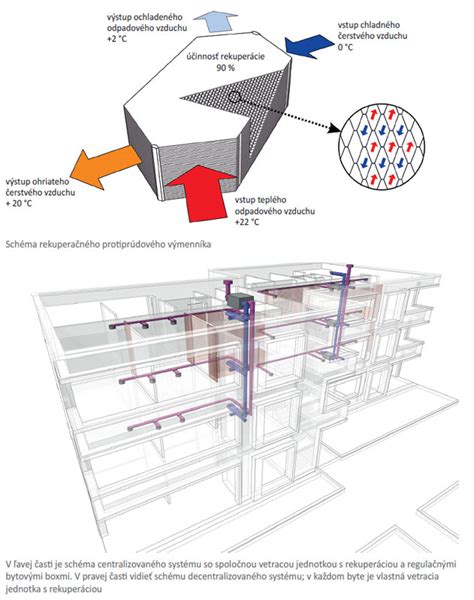 výstup ochladeného odpadového vzduchu +2 °C

vstup chladného čerstvého vzduchu 0 °C

účinnosť rekuperácie 90 %

výstup ohriateho čerstvého vzduchu + 20 °C

vstup teplého odpadového vzduchu +22 °C

Schéma rekuperačného protiprúdového výmenníka

V ľavej časti je schéma centralizovaného systému so spoločnou vetracou jednotkou s rekuperáciou a regulačnými bytovými boxmi. V pravej časti vidieť schému decentralizovaného systému; v každom byte je vlastná vetracia jednotka s rekuperáciou