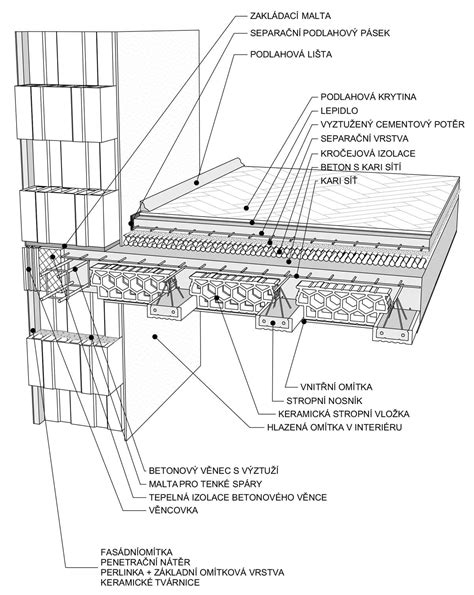 ZAKLÁDACÍ MALTA
SEPARAČNÍ PODLAHOVÝ PÁSEK
PODLAHOVÁ LIŠTA
PODLAHOVÁ KRYTINA
LEPIDLO
VYZTUŽENÝ CEMENTOVÝ POTĚR
SEPARAČNÍ VRSTVA
KROČEJOVÁ IZOLACE
BETON S KARI SÍTÍ
KARI SÍŤ
VNITŘNÍ OMÍTKA
STROPNÍ NOSNÍK
KERAMICKÁ STROPNÍ VLOŽKA
HLAZENÁ OMÍTKA V INTERIÉRU
BETONOVÝ VĚNEC S VÝZTUŽÍ
MALTA PRO TENKÉ SPÁRY
TEPELNÁ IZOLACE BETONOVÉHO VĚNCE
VĚNCOVKA
FASÁDNÍOMÍTKA
PENETRAČNÍ NÁTĚR
PERLINKA + ZÁKLADNÍ OMÍTKOVÁ VRSTVA
KERAMICKÉ TVÁRNICE