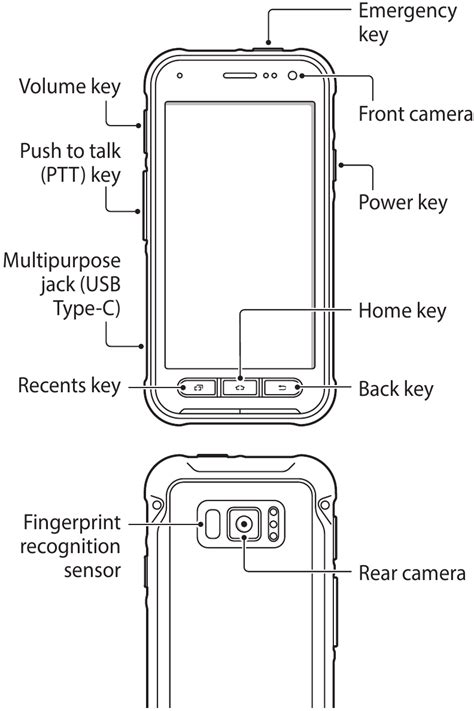 Emergency key

Volume key

Front camera

Push to talk (PTT) key

Power key

Multipurpose jack (USB Type-C)

Home key

Recents key

Back key

Fingerprint recognition sensor

Rear camera